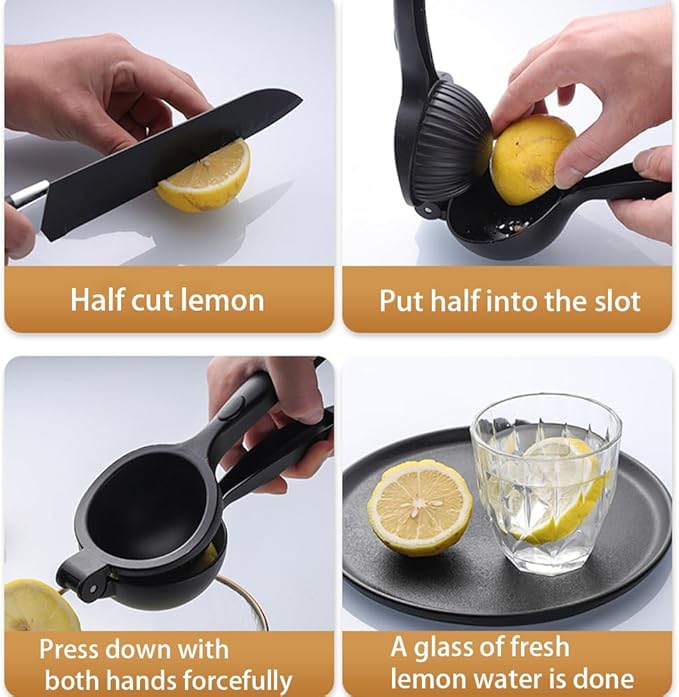 Half cut lemon

Put half into the slot

Press down with both hands forcefully

A glass of fresh lemon water is done