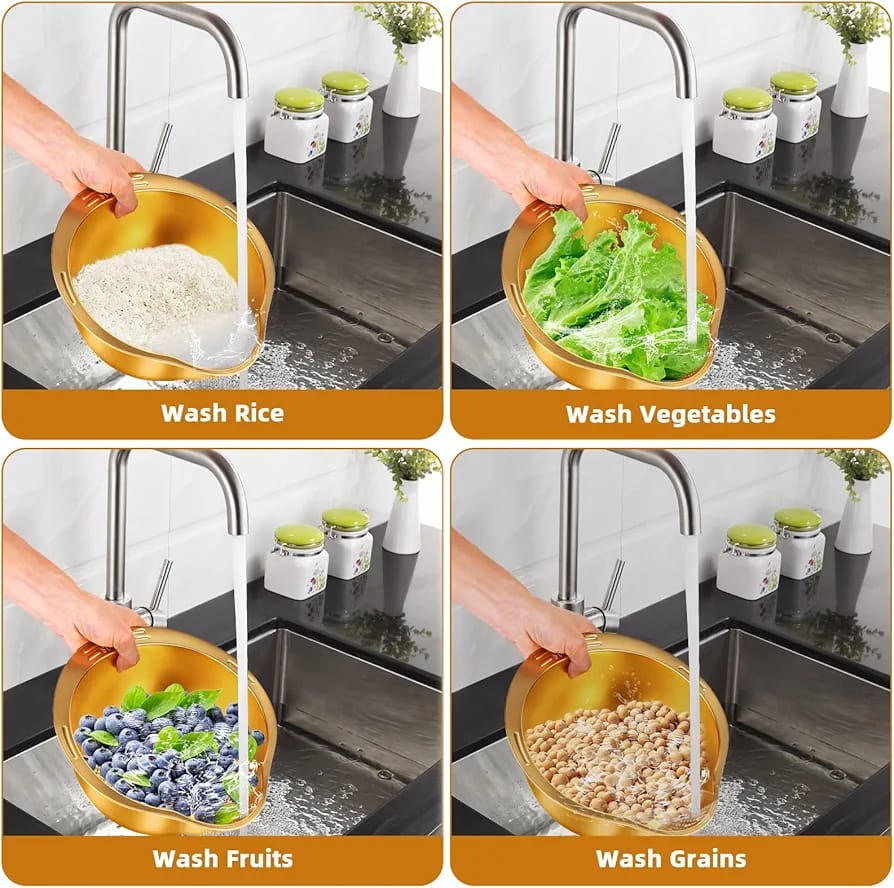 Wash Rice

Wash Vegetables

Wash Fruits

Wash Grains